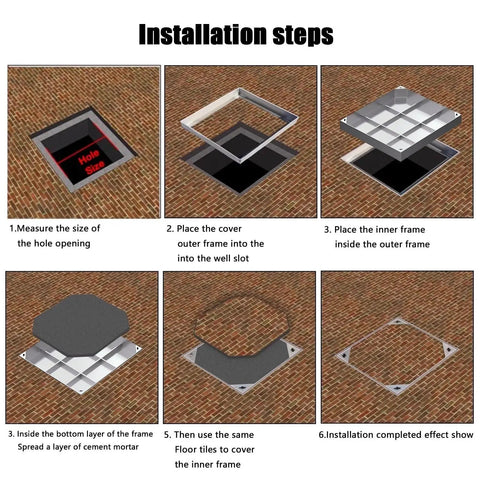 Installation steps

Hole Size

1.Measure the size of the hole opening

2. Place the cover outer frame into the into the well slot

3. Place the inner frame inside the outer frame

3. Inside the bottom layer of the frame Spread a layer of cement mortar

5. Then use the same Floor tiles to cover the inner frame

6.Installation completed effect show