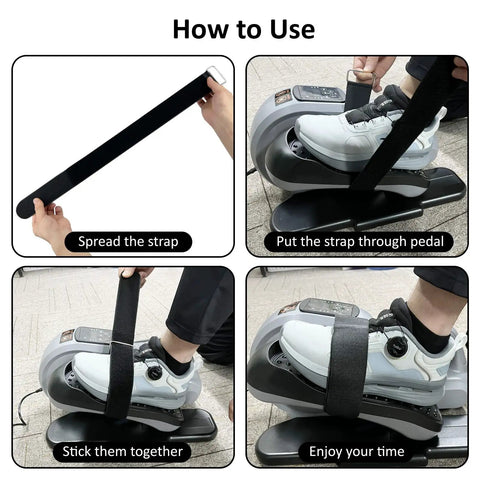 How to Use

Spread the strap

Put the strap through pedal

Stick them together

Enjoy your time