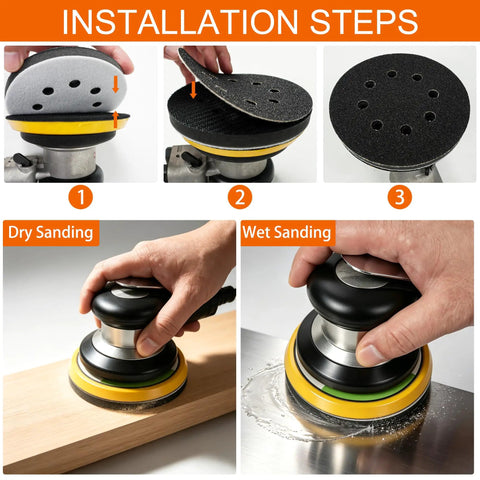 INSTALLATION STEPS

1

2

3

Dry Sanding

Wet Sanding