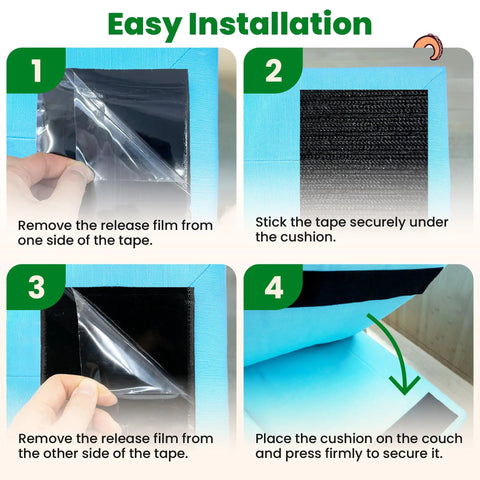 Easy Installation

1

Remove the release film from one side of the tape.

2

Stick the tape securely under the cushion.

3

Remove the release film from the other side of the tape.

4

Place the cushion on the couch and press firmly to secure it.