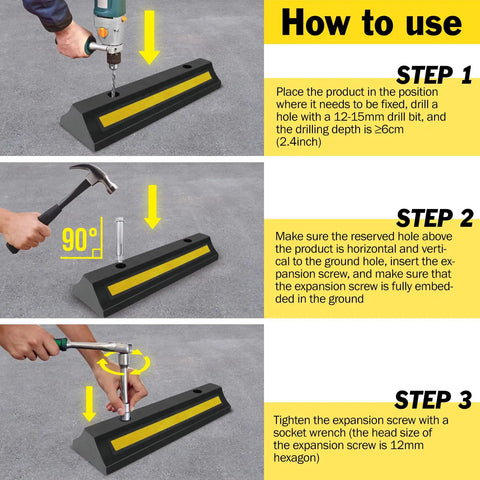 How to use

STEP 1

Place the product in the position where it needs to be fixed, drill a hole with a 12-15mm drill bit, and the drilling depth is ≥6cm (2.4inch)

90°

STEP 2

Make sure the reserved hole above the product is horizontal and vertical to the ground hole, insert the expansion screw, and make sure that the expansion screw is fully embedded in the ground

STEP 3

Tighten the expansion screw with a socket wrench (the head size of the expansion screw is 12mm hexagon)