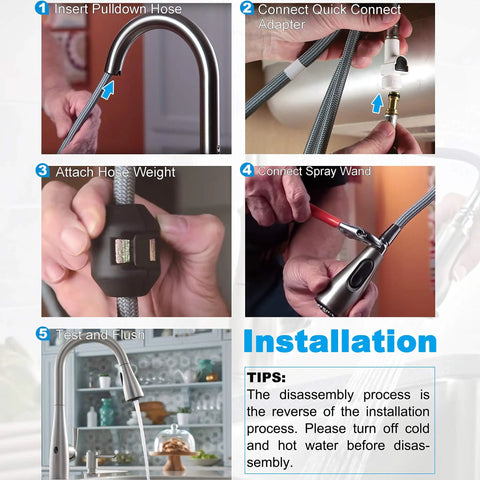 1 Insert Pulldown Hose

2 Connect Quick Connect Adapter

3 Attach Hose Weight

4 Connect Spray Wand

5 Test and Flush

Installation

TIPS:
The disassembly process is the reverse of the installation process. Please turn off cold and hot water before disassembly.