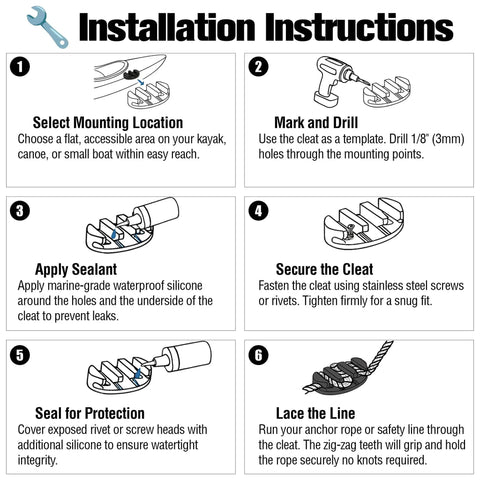 Installation Instructions

1

Select Mounting Location

Choose a flat, accessible area on your kayak, canoe, or small boat within easy reach.

2

Mark and Drill

Use the cleat as a template. Drill 1/8" (3mm) holes through the mounting points.

3

Apply Sealant

Apply marine-grade waterproof silicone around the holes and the underside of the cleat to prevent leaks.

4

Secure the Cleat

Fasten the cleat using stainless steel screws or rivets. Tighten firmly for a snug fit.

5

Seal for Protection

Cover exposed rivet or screw heads with additional silicone to ensure watertight integrity.

6

Lace the Line

Run your anchor rope or safety line through the cleat. The zig-zag teeth will grip and hold the rope securely no knots required.