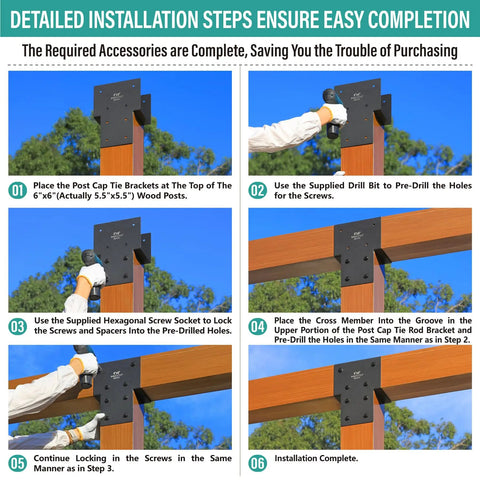 DETAILED INSTALLATION STEPS ENSURE EASY COMPLETION

The Required Accessories are Complete, Saving You the Trouble of Purchasing

01 Place the Post Cap Tie Brackets at The Top of The 6"x6"(Actually 5.5"x5.5") Wood Posts.

02 Use the Supplied Drill Bit to Pre-Drill the Holes for the Screws.

03 Use the Supplied Hexagonal Screw Socket to Lock the Screws and Spacers Into the Pre-Drilled Holes.

04 Place the Cross Member Into the Groove in the Upper Portion of the Post Cap Tie Rod Bracket and Pre-Drill the Holes in the Same Manner as in Step 2.

05 Continue Locking in the Screws in the Same Manner as in Step 3.

06 Installation Complete.