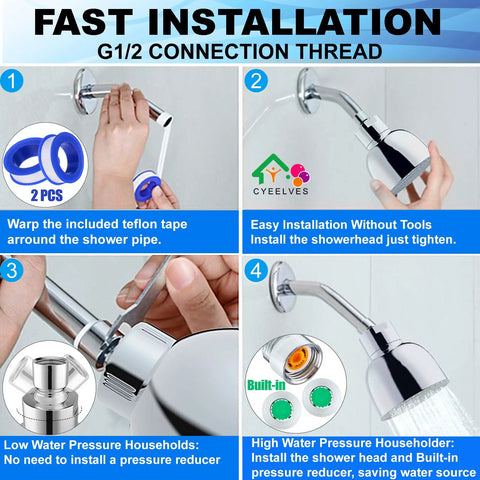 FAST INSTALLATION
G1/2 CONNECTION THREAD

1

2 PCS

Warp the included teflon tape arround the shower pipe.

2

CYEELVES

Easy Installation Without Tools
Install the showerhead just tighten.

3

Low Water Pressure Households:
No need to install a pressure reducer

4

Built-in

High Water Pressure Householder:
Install the shower head and Built-in pressure reducer, saving water source