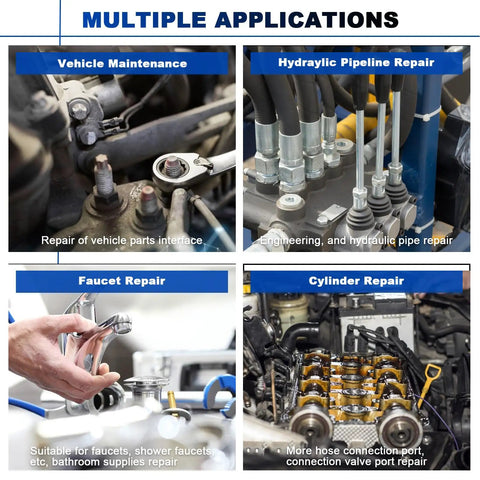 MULTIPLE APPLICATIONS

Vehicle Maintenance

Repair of vehicle parts interface

Hydraylic Pipeline Repair

Engineering, and hydraulic pipe repair

Faucet Repair

Suitable for faucets, shower faucets, etc, bathroom supplies repair

Cylinder Repair

More hose connection port, connection valve port repair