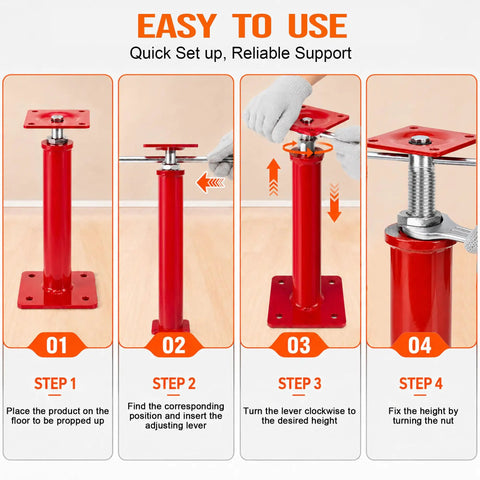 EASY TO USE
Quick Set up, Reliable Support

01
STEP 1
Place the product on the floor to be propped up

02
STEP 2
Find the corresponding position and insert the adjusting lever

03
STEP 3
Turn the lever clockwise to the desired height

04
STEP 4
Fix the height by turning the nut