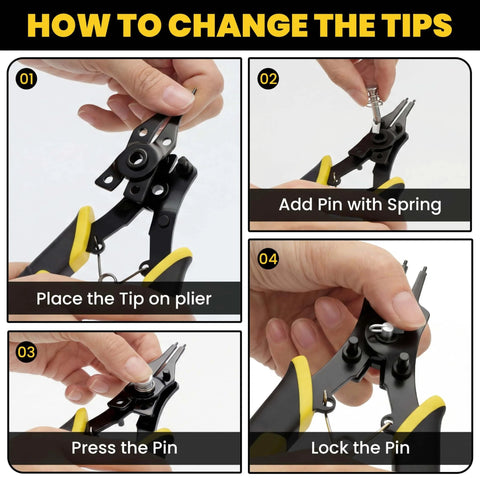 HOW TO CHANGE THE TIPS

01

Place the Tip on plier

02

Add Pin with Spring

03

Press the Pin

04

Lock the Pin