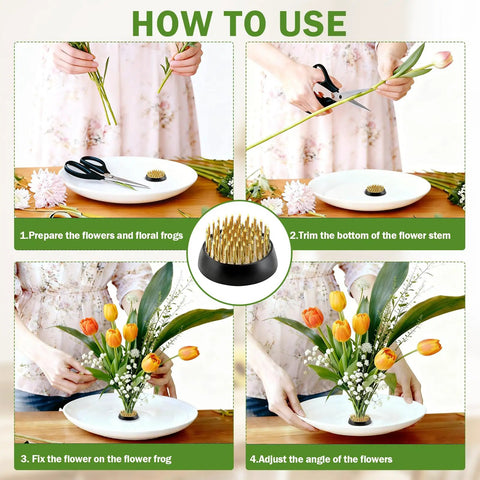 HOW TO USE

1.Prepare the flowers and floral frogs

2.Trim the bottom of the flower stem

3. Fix the flower on the flower frog

4.Adjust the angle of the flowers