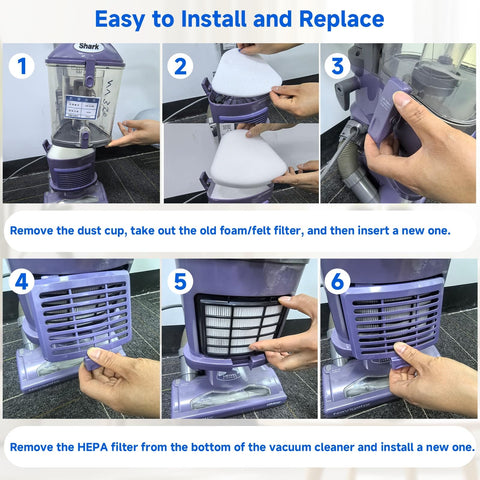 Easy to Install and Replace

1

Shark

2

3

Remove the dust cup, take out the old foam/felt filter, and then insert a new one.

4

5

6

Remove the HEPA filter from the bottom of the vacuum cleaner and install a new one.