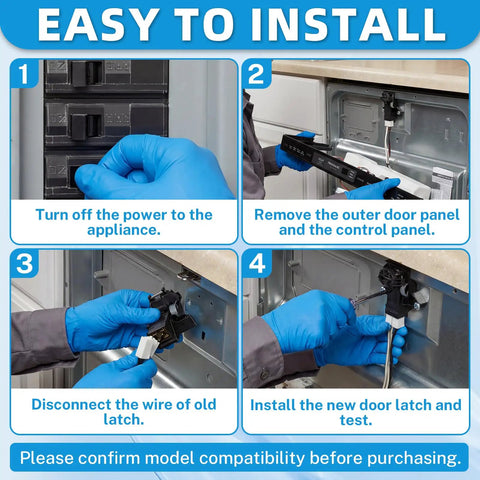 EASY TO INSTALL

1

Turn off the power to the appliance.

2

Remove the outer door panel and the control panel.

3

Disconnect the wire of old latch.

4

Install the new door latch and test.

Please confirm model compatibility before purchasing.