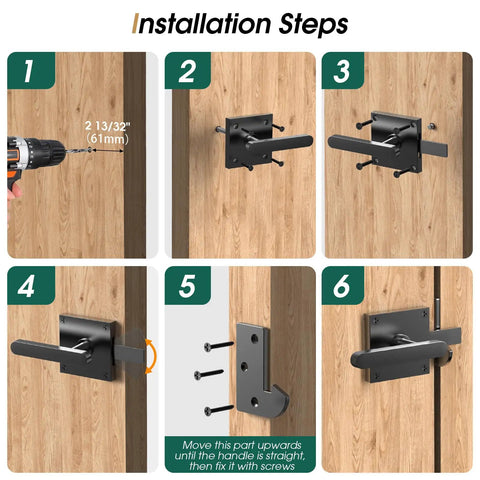 Installation Steps

1

2 13/32"
(61mm)

2

3

4

5

Move this part upwards until the handle is straight, then fix it with screws

6