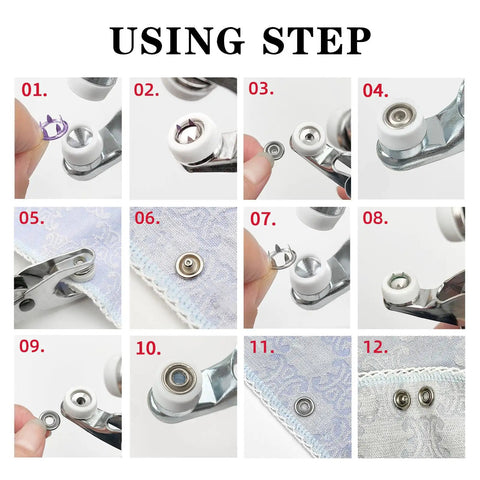 USING STEP

01.

02.

03.

04.

05.

06.

07.

08.

09.

10.

11.

12.