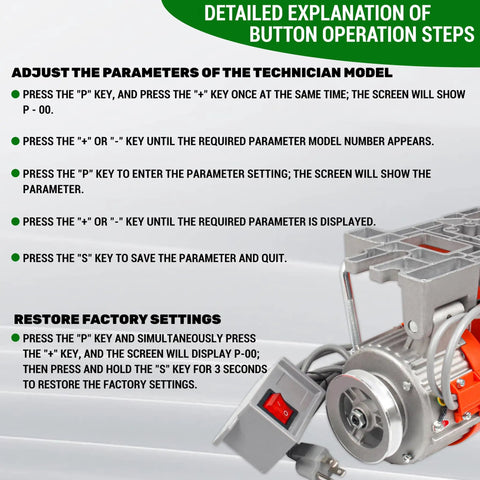 DETAILED EXPLANATION OF BUTTON OPERATION STEPS

ADJUST THE PARAMETERS OF THE TECHNICIAN MODEL

PRESS THE "P" KEY, AND PRESS THE "+" KEY ONCE AT THE SAME TIME; THE SCREEN WILL SHOW P - 00.

PRESS THE "+" OR "-" KEY UNTIL THE REQUIRED PARAMETER MODEL NUMBER APPEARS.

PRESS THE "P" KEY TO ENTER THE PARAMETER SETTING; THE SCREEN WILL SHOW THE PARAMETER.

PRESS THE "+" OR "-" KEY UNTIL THE REQUIRED PARAMETER IS DISPLAYED.

PRESS THE "S" KEY TO SAVE THE PARAMETER AND QUIT.

RESTORE FACTORY SETTINGS

PRESS THE "P" KEY AND SIMULTANEOUSLY PRESS THE "+" KEY, AND THE SCREEN WILL DISPLAY P-00; THEN PRESS AND HOLD THE "S" KEY FOR 3 SECONDS TO RESTORE THE FACTORY SETTINGS.