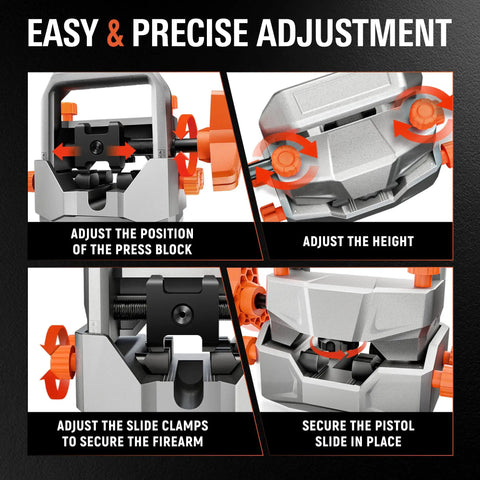 EASY & PRECISE ADJUSTMENT

ADJUST THE POSITION OF THE PRESS BLOCK

ADJUST THE HEIGHT

ADJUST THE SLIDE CLAMPS TO SECURE THE FIREARM

SECURE THE PISTOL SLIDE IN PLACE