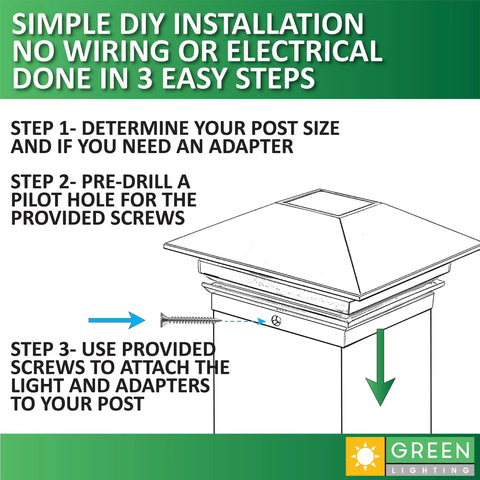 SIMPLE DIY INSTALLATION NO WIRING OR ELECTRICAL DONE IN 3 EASY STEPS

STEP 1- DETERMINE YOUR POST SIZE AND IF YOU NEED AN ADAPTER

STEP 2- PRE-DRILL A PILOT HOLE FOR THE PROVIDED SCREWS

STEP 3- USE PROVIDED SCREWS TO ATTACH THE LIGHT AND ADAPTERS TO YOUR POST

GREEN
LIGHTING