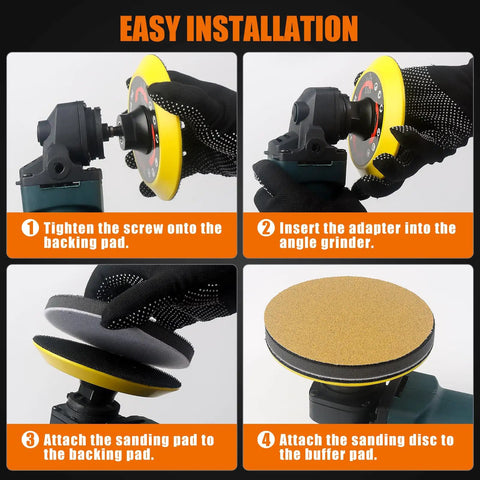 EASY INSTALLATION

1 Tighten the screw onto the backing pad.

2 Insert the adapter into the angle grinder.

3 Attach the sanding pad to the backing pad.

4 Attach the sanding disc to the buffer pad.