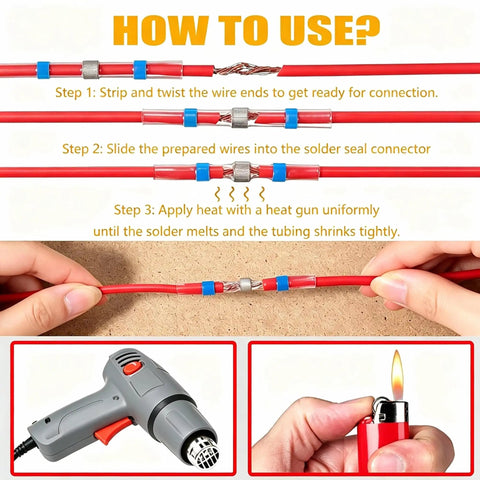 HOW TO USE?

Step 1: Strip and twist the wire ends to get ready for connection.

Step 2: Slide the prepared wires into the solder seal connector

Step 3: Apply heat with a heat gun uniformly until the solder melts and the tubing shrinks tightly.