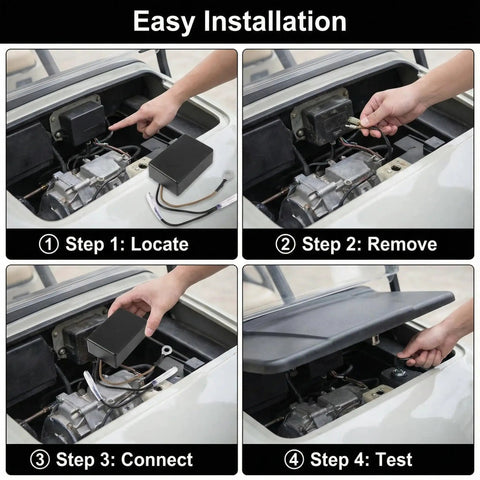 Easy Installation

① Step 1: Locate

② Step 2: Remove

③ Step 3: Connect

④ Step 4: Test