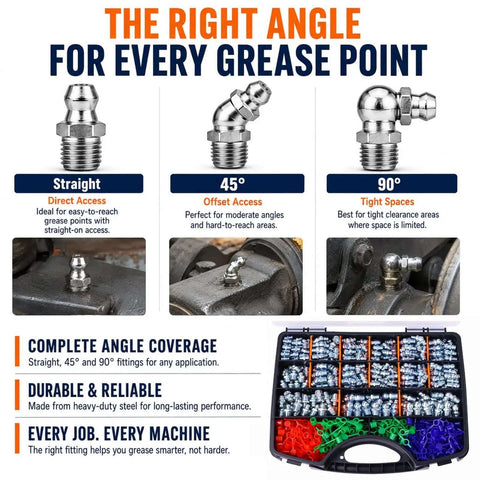 THE RIGHT ANGLE
FOR EVERY GREASE POINT

Straight
Direct Access
Ideal for easy-to-reach grease points with straight-on access.

45°
Offset Access
Perfect for moderate angles and hard-to-reach areas.

90°
Tight Spaces
Best for tight clearance areas where space is limited.

COMPLETE ANGLE COVERAGE
Straight, 45° and 90° fittings for any application.

DURABLE & RELIABLE
Made from heavy-duty steel for long-lasting performance.

EVERY JOB. EVERY MACHINE
The right fitting helps you grease smarter, not harder.