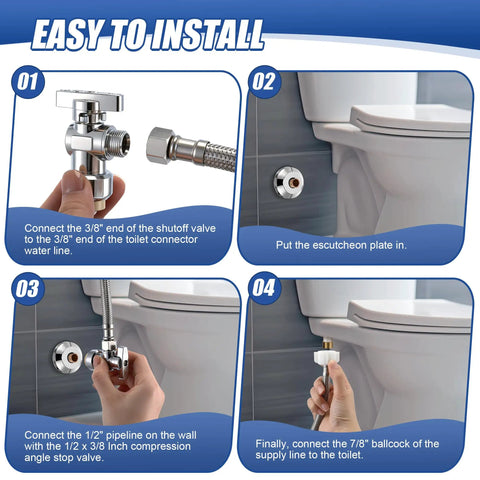 EASY TO INSTALL

01

Connect the 3/8" end of the shutoff valve to the 3/8" end of the toilet connector water line.

02

Put the escutcheon plate in.

03

Connect the 1/2" pipeline on the wall with the 1/2 x 3/8 Inch compression angle stop valve.

04

Finally, connect the 7/8" ballcock of the supply line to the toilet.