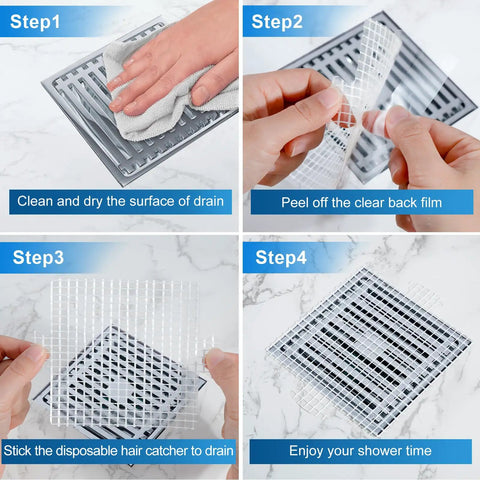 Step1

Clean and dry the surface of drain

Step2

Peel off the clear back film

Step3

Stick the disposable hair catcher to drain

Step4

Enjoy your shower time