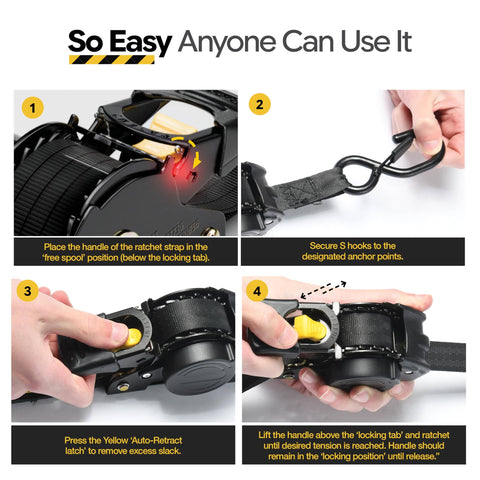 So Easy Anyone Can Use It

1

Place the handle of the ratchet strap in the 'free spool' position (below the locking tab).

2

Secure S hooks to the designated anchor points.

3

Press the Yellow 'Auto-Retract latch' to remove excess slack.

4

Lift the handle above the 'locking tab' and ratchet until desired tension is reached. Handle should remain in the 'locking position' until release."