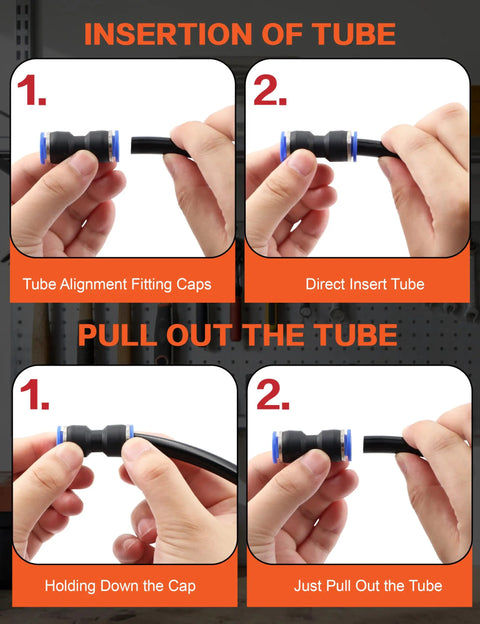 INSERTION OF TUBE

1.

Tube Alignment Fitting Caps

2.

Direct Insert Tube

PULL OUT THE TUBE

1.

Holding Down the Cap

2.

Just Pull Out the Tube