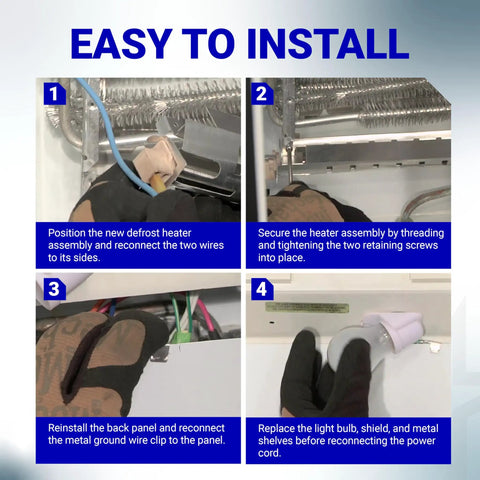 EASY TO INSTALL

1

Position the new defrost heater assembly and reconnect the two wires to its sides.

2

Secure the heater assembly by threading and tightening the two retaining screws into place.

3

Reinstall the back panel and reconnect the metal ground wire clip to the panel.

4

Replace the light bulb, shield, and metal shelves before reconnecting the power cord.