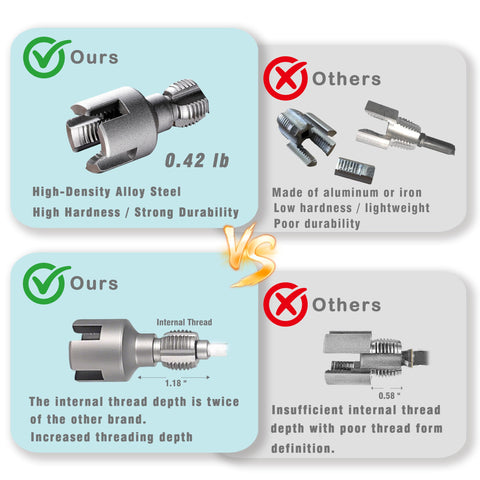 Ours

0.42 lb

High-Density Alloy Steel
High Hardness / Strong Durability

Others

Made of aluminum or iron
Low hardness / lightweight
Poor durability

VS

Ours

Internal Thread

1.18 "

The internal thread depth is twice of the other brand.
Increased threading depth

Others

0.58 "

Insufficient internal thread depth with poor thread form definition.