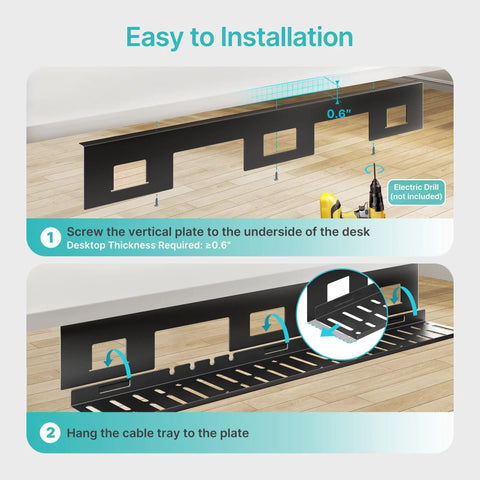 Easy to Installation

0.6"

Electric Drill (not included)

1 Screw the vertical plate to the underside of the desk
Desktop Thickness Required: ≥0.6"

2 Hang the cable tray to the plate