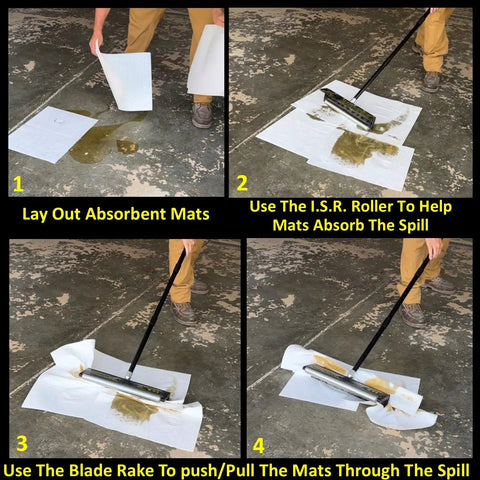 1

Lay Out Absorbent Mats

2

Use The I.S.R. Roller To Help Mats Absorb The Spill

3

4

Use The Blade Rake To push/Pull The Mats Through The Spill