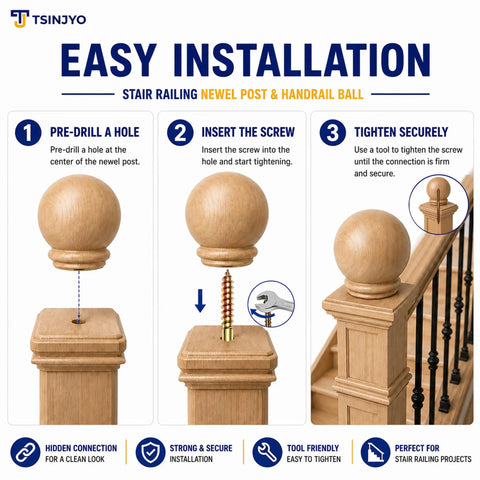 TSINJYO

EASY INSTALLATION

STAIR RAILING NEWEL POST & HANDRAIL BALL

1 PRE-DRILL A HOLE
Pre-drill a hole at the center of the newel post.

2 INSERT THE SCREW
Insert the screw into the hole and start tightening.

3 TIGHTEN SECURELY
Use a tool to tighten the screw until the connection is firm and secure.

HIDDEN CONNECTION
FOR A CLEAN LOOK

STRONG & SECURE
INSTALLATION

TOOL FRIENDLY
EASY TO TIGHTEN

PERFECT FOR
STAIR RAILING PROJECTS