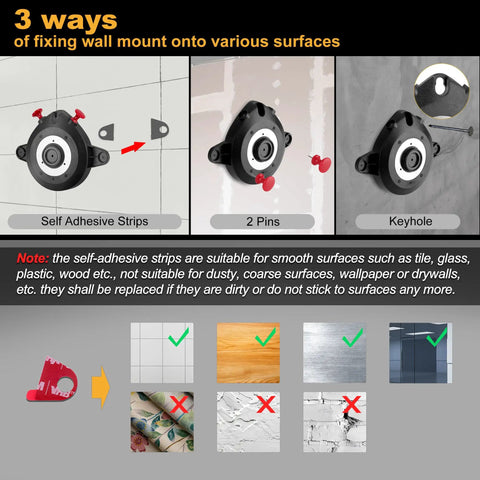 3 ways
of fixing wall mount onto various surfaces

Self Adhesive Strips

2 Pins

Keyhole

Note: the self-adhesive strips are suitable for smooth surfaces such as tile, glass, plastic, wood etc., not suitable for dusty, coarse surfaces, wallpaper or drywalls, etc. they shall be replaced if they are dirty or do not stick to surfaces any more.