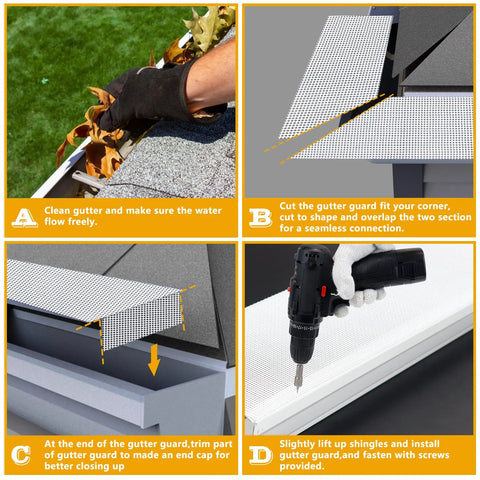 A Clean gutter and make sure the water flow freely.

B Cut the gutter guard fit your corner, cut to shape and overlap the two section for a seamless connection.

C At the end of the gutter guard,trim part of gutter guard to made an end cap for better closing up

D Slightly lift up shingles and install gutter guard,and fasten with screws provided.