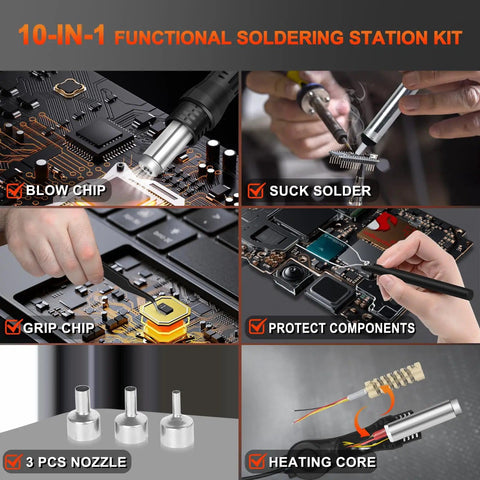 10-IN-1 FUNCTIONAL SOLDERING STATION KIT

BLOW CHIP

SUCK SOLDER

GRIP CHIP

PROTECT COMPONENTS

3 PCS NOZZLE

HEATING CORE