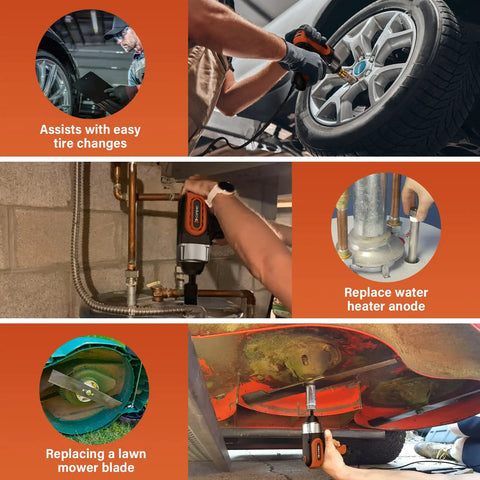 Assists with easy tire changes

Replace water heater anode

Replacing a lawn mower blade