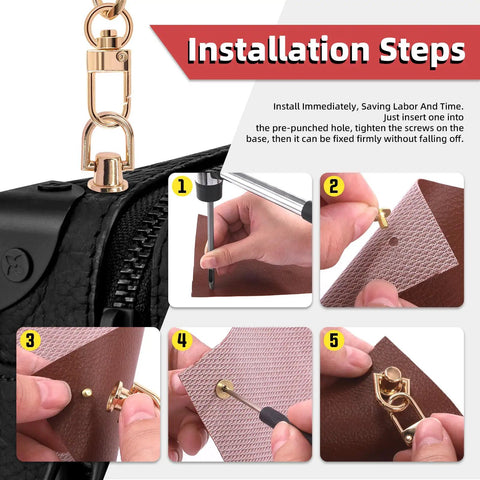 Installation Steps

Install Immediately, Saving Labor And Time. Just insert one into the pre-punched hole, tighten the screws on the base, then it can be fixed firmly without falling off.

1

2

3

4

5