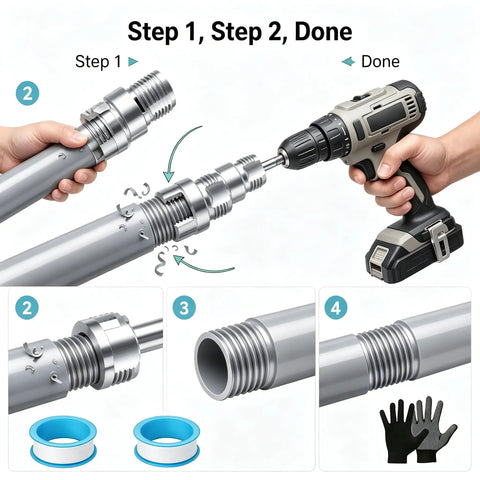 Step 1, Step 2, Done

Step 1

Done

2

2

3

4