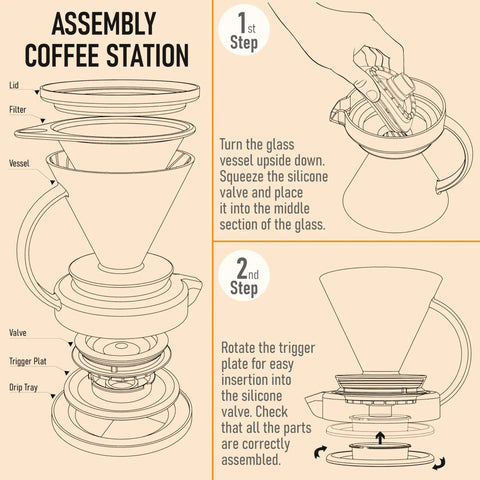 ASSEMBLY COFFEE STATION

Lid

Filter

Vessel

Valve

Trigger Plat

Drip Tray

1st Step

Turn the glass vessel upside down. Squeeze the silicone valve and place it into the middle section of the glass.

2nd Step

Rotate the trigger plate for easy insertion into the silicone valve. Check that all the parts are correctly assembled.