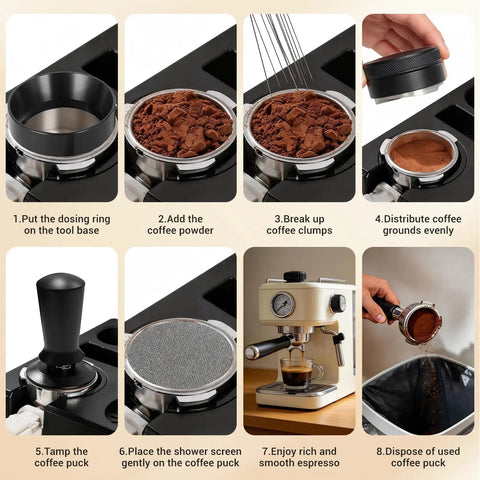 1.Put the dosing ring on the tool base

2.Add the coffee powder

3.Break up coffee clumps

4.Distribute coffee grounds evenly

5.Tamp the coffee puck

6.Place the shower screen gently on the coffee puck

7.Enjoy rich and smooth espresso

8.Dispose of used coffee puck