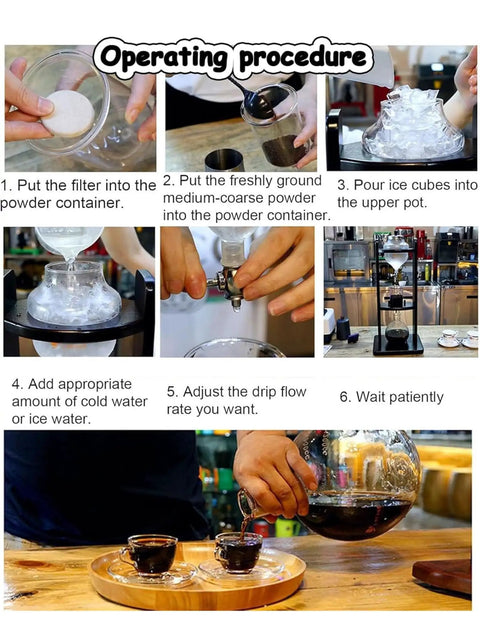 Operating procedure

1. Put the filter into the powder container.

2. Put the freshly ground medium-coarse powder into the powder container.

3. Pour ice cubes into the upper pot.

4. Add appropriate amount of cold water or ice water.

5. Adjust the drip flow rate you want.

6. Wait patiently