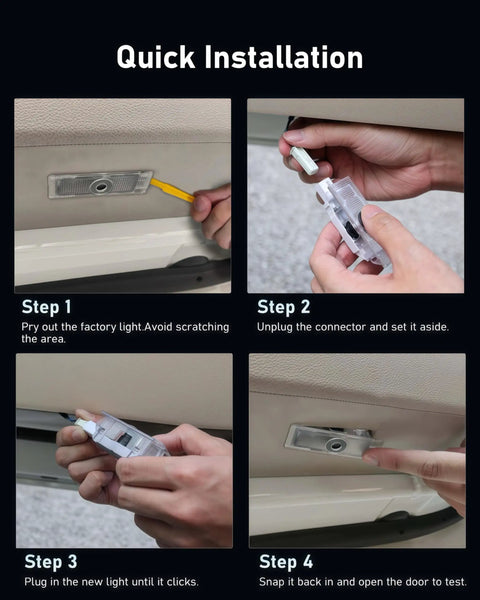 Quick Installation

Step 1
Pry out the factory light.Avoid scratching the area.

Step 2
Unplug the connector and set it aside.

Step 3
Plug in the new light until it clicks.

Step 4
Snap it back in and open the door to test.