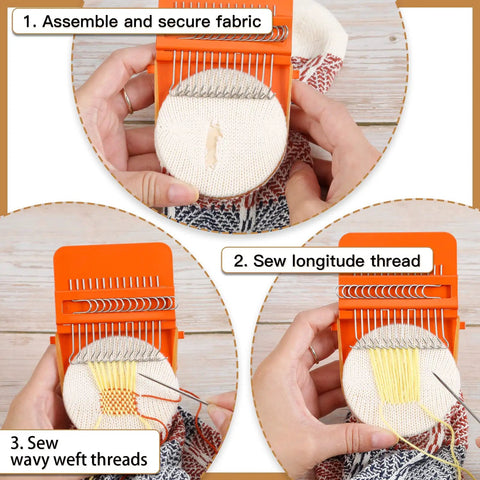 1. Assemble and secure fabric

2. Sew longitude thread

3. Sew wavy weft threads