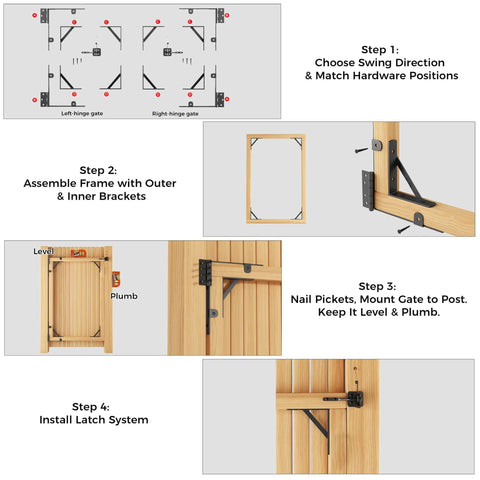 Left-hinge gate

Right-hinge gate

Step 1:
Choose Swing Direction
& Match Hardware Positions

Step 2:
Assemble Frame with Outer
& Inner Brackets

Level

Plumb

Step 3:
Nail Pickets, Mount Gate to Post.
Keep It Level & Plumb.

Step 4:
Install Latch System