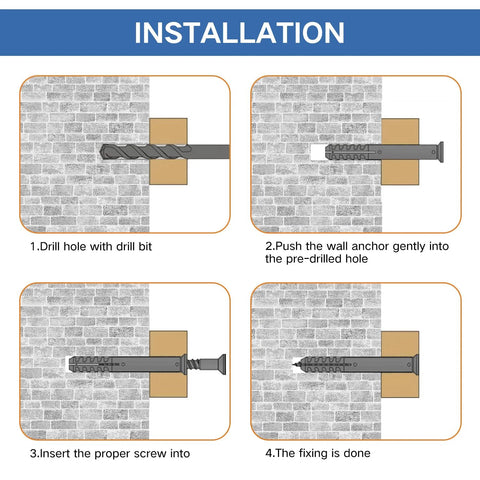 INSTALLATION

1.Drill hole with drill bit

2.Push the wall anchor gently into the pre-drilled hole

3.Insert the proper screw into

4.The fixing is done