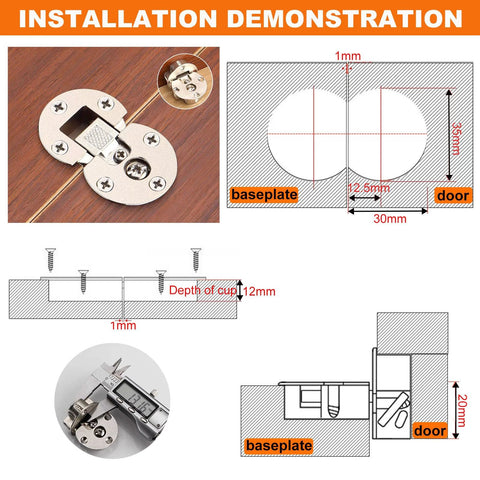 INSTALLATION DEMONSTRATION

1mm

35mm

baseplate

12.5mm

door

30mm

Depth of cup

12mm

1mm

13.16

20mm

door

baseplate