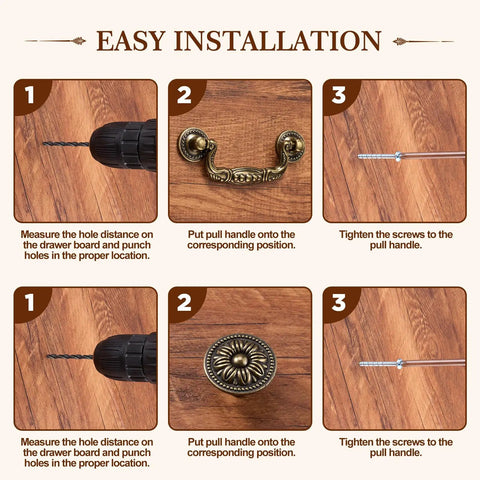 EASY INSTALLATION

1

Measure the hole distance on the drawer board and punch holes in the proper location.

2

Put pull handle onto the corresponding position.

3

Tighten the screws to the pull handle.

1

Measure the hole distance on the drawer board and punch holes in the proper location.

2

Put pull handle onto the corresponding position.

3

Tighten the screws to the pull handle.