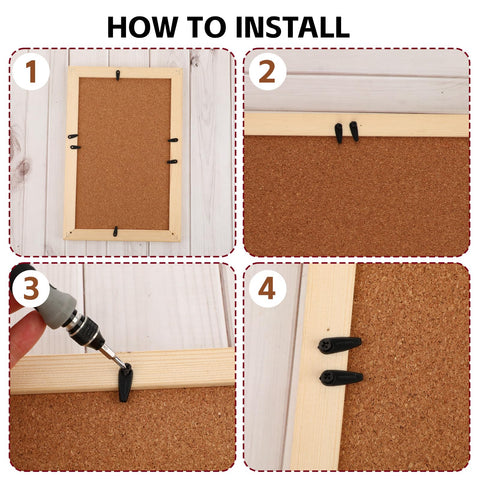 HOW TO INSTALL

1

2

3

4