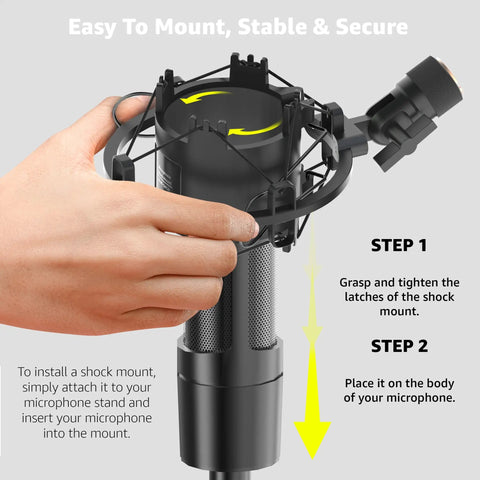 Easy To Mount, Stable & Secure

STEP 1

Grasp and tighten the latches of the shock mount.

STEP 2

Place it on the body of your microphone.

To install a shock mount, simply attach it to your microphone stand and insert your microphone into the mount.